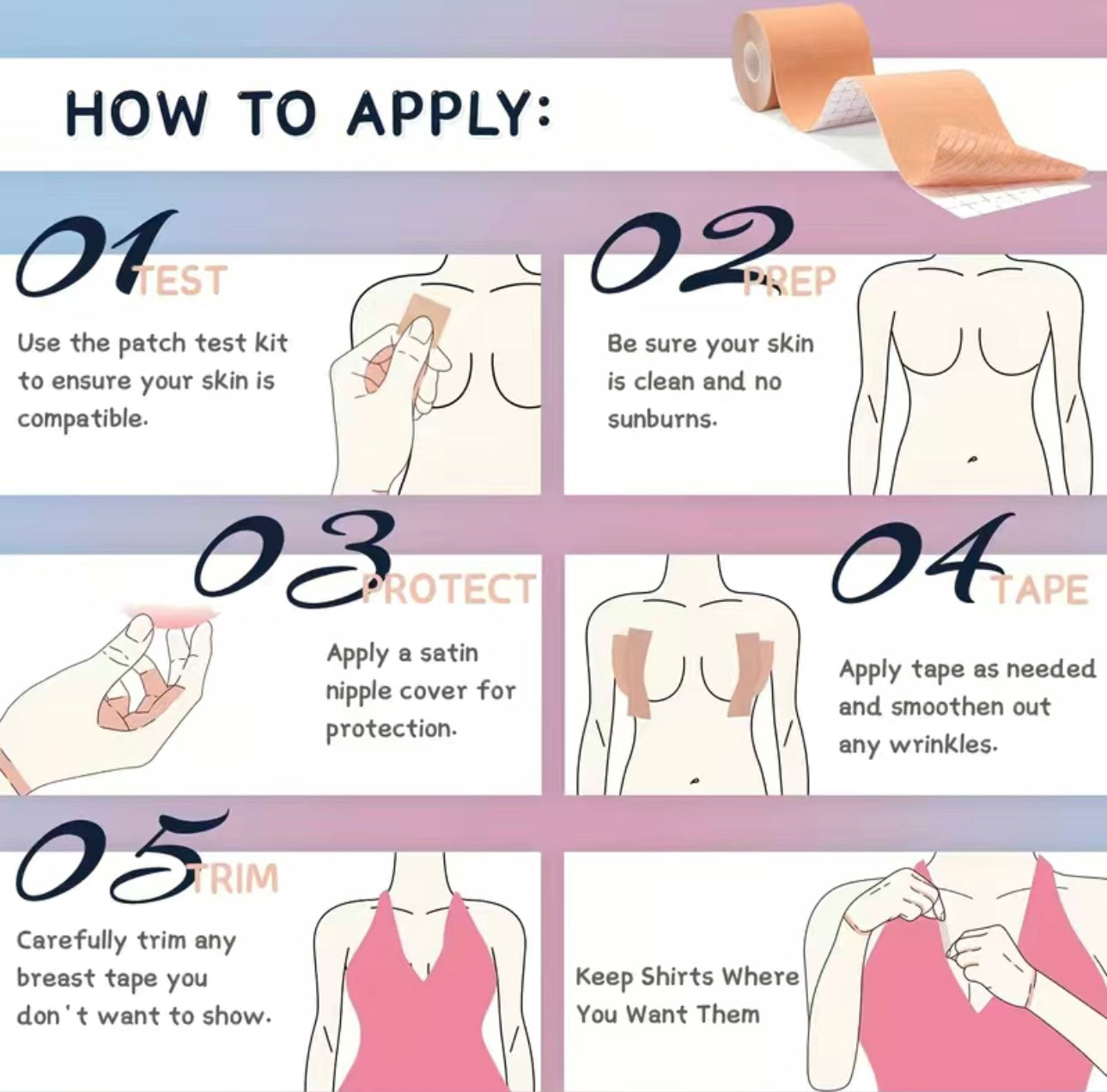 HOW TO APPLY:

01 TEST

Use the patch test kit to ensure your skin is compatible.

02 PREP

Be sure your skin is clean and no sunburns.

03 PROTECT

Apply a satin nipple cover for protection.

04 TAPE

Apply tape as needed and smoothen out any wrinkles.

05 TRIM

Carefully trim any breast tape you don't want to show.

Keep Shirts Where You Want Them